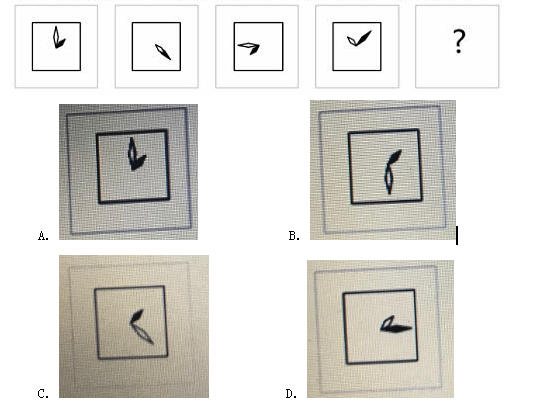 ?

A.

B.

C.

D.