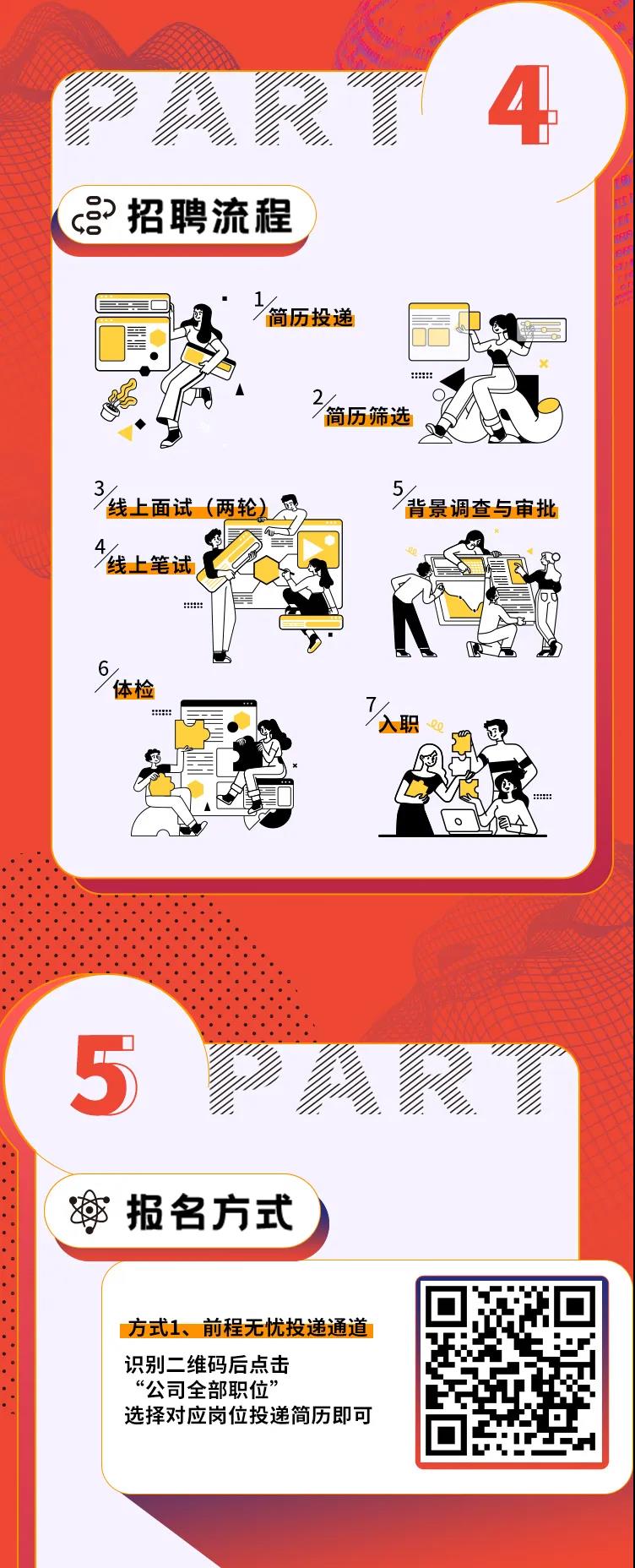 PART 4

招聘流程

1 简历投递

2 简历筛选

3 线上面试（两轮）

4 线上笔试

5 背景调查与审批

6 体检

7 入职

5 PART

报名方式

方式1、前程无忧投递通道

识别二维码后点击
“公司全部职位”
选择对应岗位投递简历即可