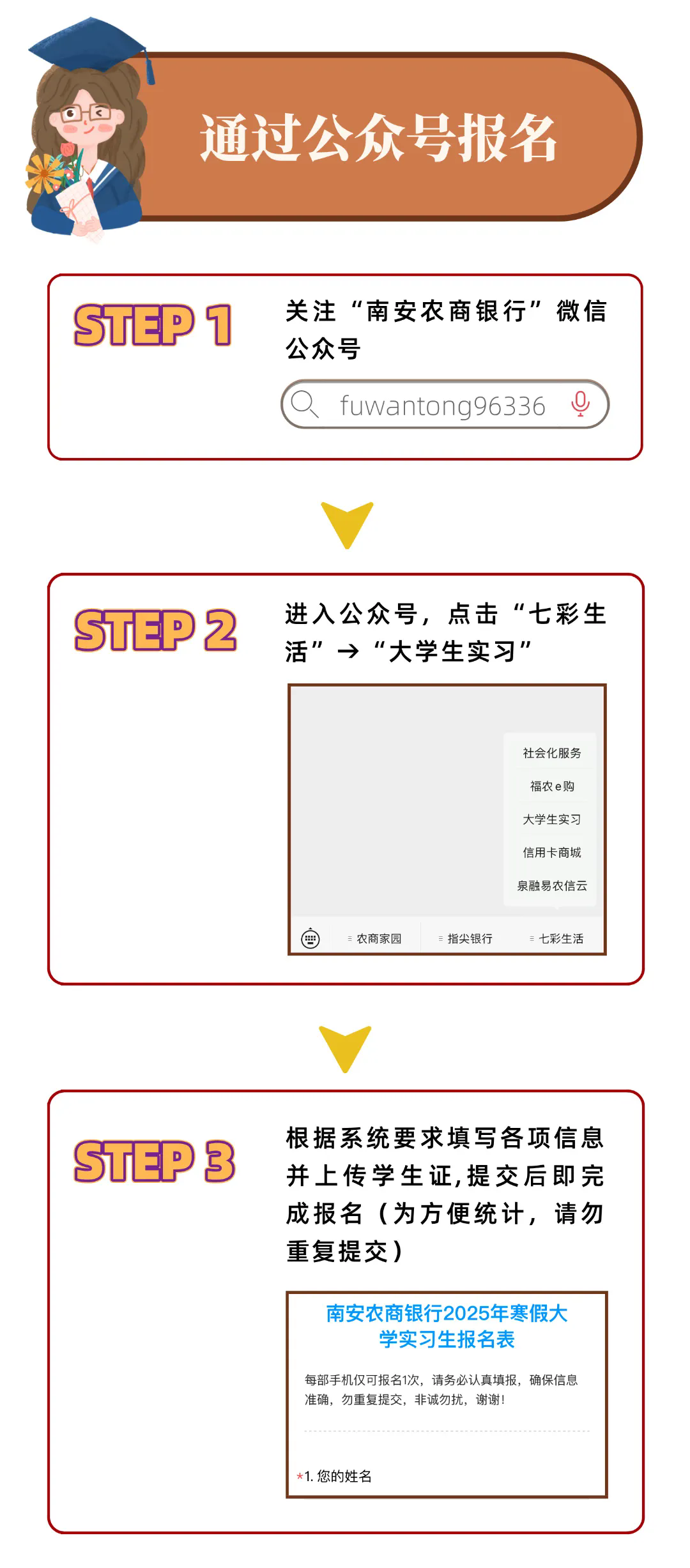 通过公众号报名

STEP 1

关注“南安农商银行”微信公众号

fuwantong96336

STEP 2

进入公众号，点击“七彩生活”→“大学生实习”

社会化服务
福农e购
大学生实习
信用卡商城
泉融易农信云

农商家园
指尖银行
七彩生活

STEP 3

根据系统要求填写各项信息并上传学生证,提交后即完成报名（为方便统计，请勿重复提交）

南安农商银行2025年寒假大学实习生报名表

每部手机仅可报名1次，请务必认真填报，确保信息准确，勿重复提交，非诚勿扰，谢谢！

*1. 您的姓名